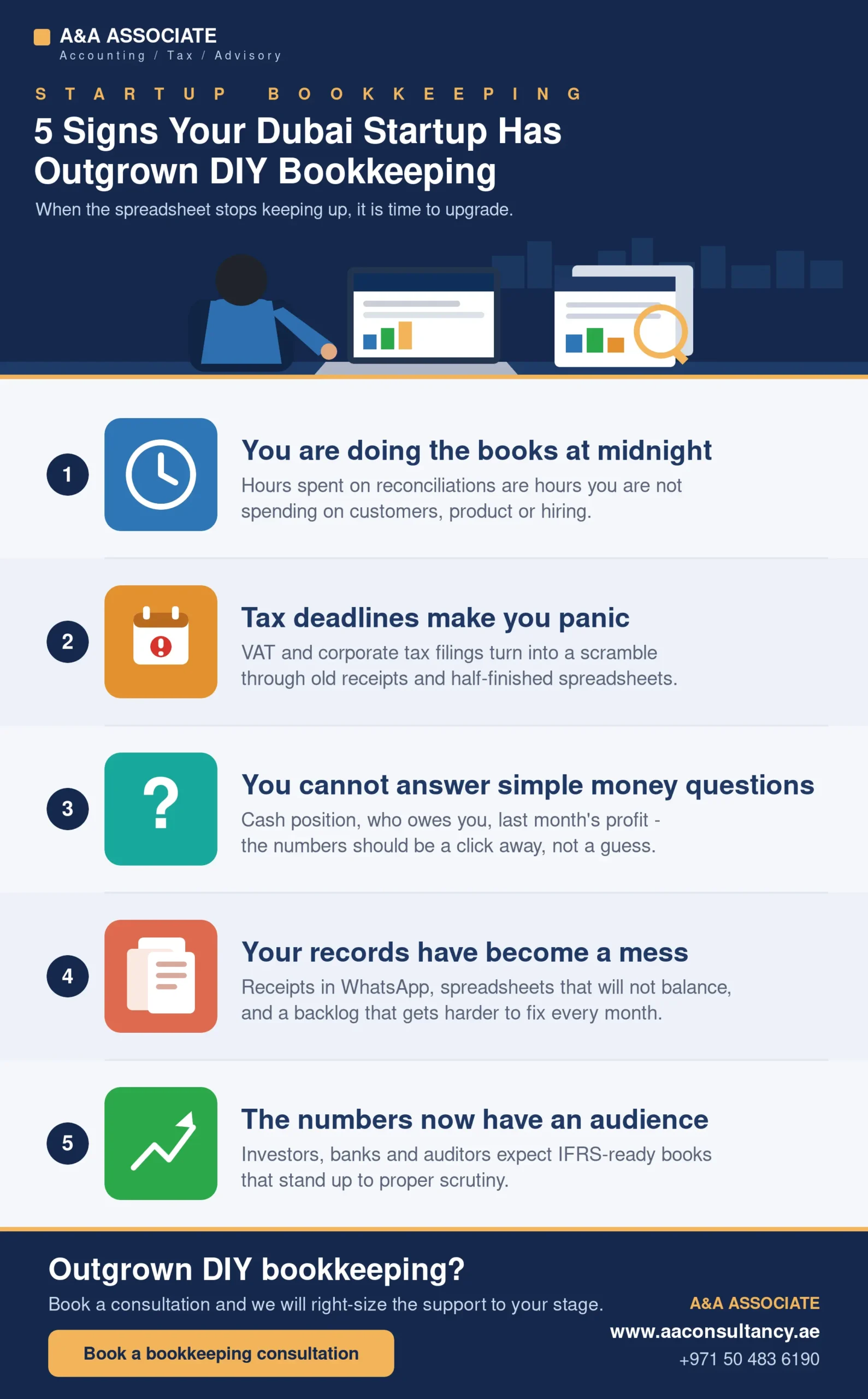 A&A ASSOCIATE
Accounting / Tax / Advisory

STARTUP BOOKKEEPING

5 Signs Your Dubai Startup Has Outgrown DIY Bookkeeping

When the spreadsheet stops keeping up, it is time to upgrade.

1

You are doing the books at midnight

Hours spent on reconciliations are hours you are not spending on customers, product or hiring.

2

Tax deadlines make you panic

VAT and corporate tax filings turn into a scramble through old receipts and half-finished spreadsheets.

3

?

You cannot answer simple money questions

Cash position, who owes you, last month's profit - the numbers should be a click away, not a guess.

4

Your records have become a mess

Receipts in WhatsApp, spreadsheets that will not balance, and a backlog that gets harder to fix every month.

5

The numbers now have an audience

Investors, banks and auditors expect IFRS-ready books that stand up to proper scrutiny.

Outgrown DIY bookkeeping?

Book a consultation and we will right-size the support to your stage.

Book a bookkeeping consultation

A&A ASSOCIATE
www.aaconsultancy.ae
+971 50 483 6190